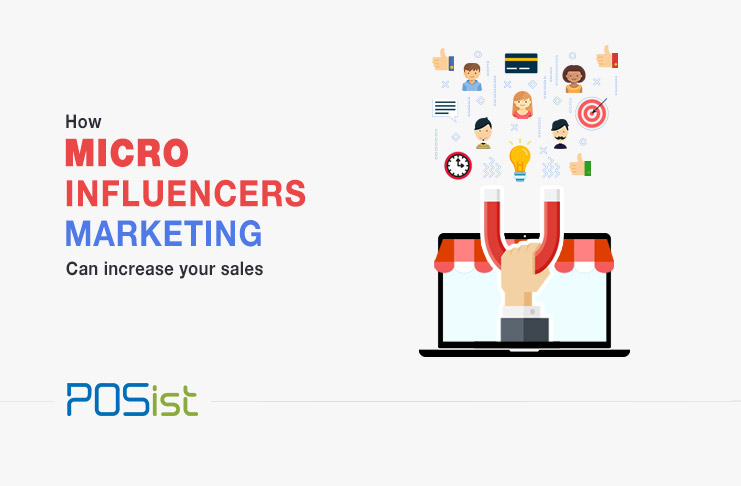 How
MICRO
INFLUENCERS
MARKETING
Can increase your sales

POSist