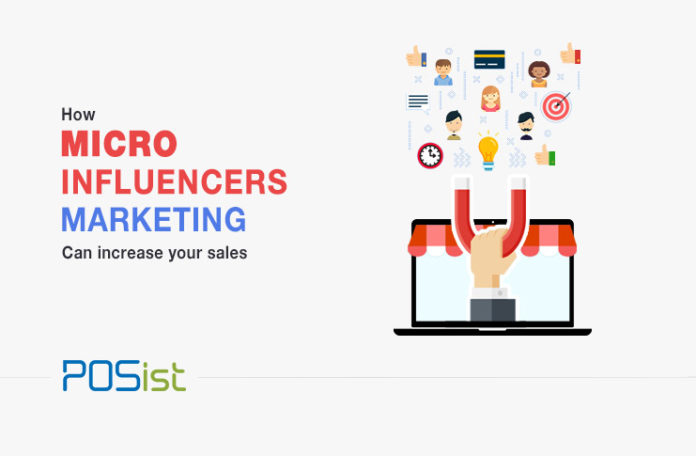 How
MICRO
INFLUENCERS
MARKETING
Can increase your sales

POSist