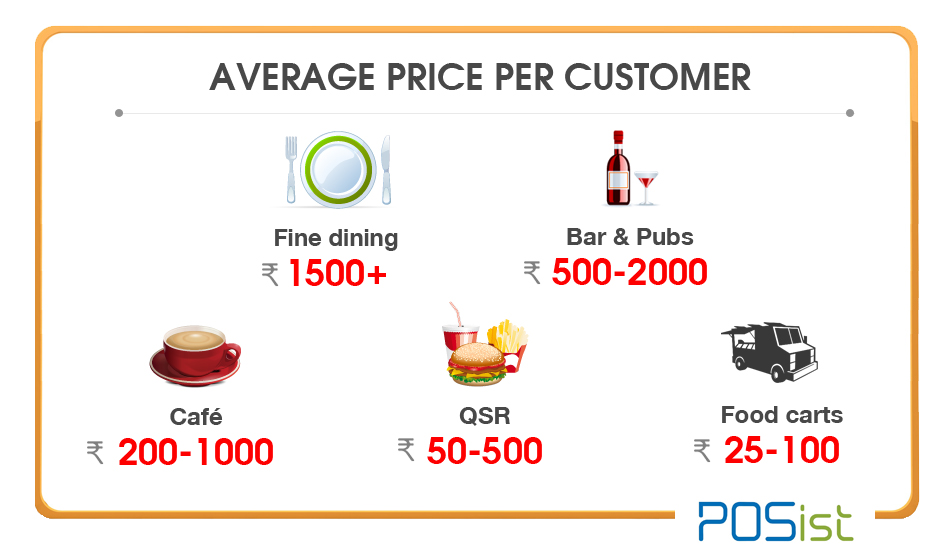 AVERAGE PRICE PER CUSTOMER

Fine dining
₹ 1500+

Bar & Pubs
₹ 500-2000

Café
₹ 200-1000

QSR
₹ 50-500

Food carts
₹ 25-100

POSist